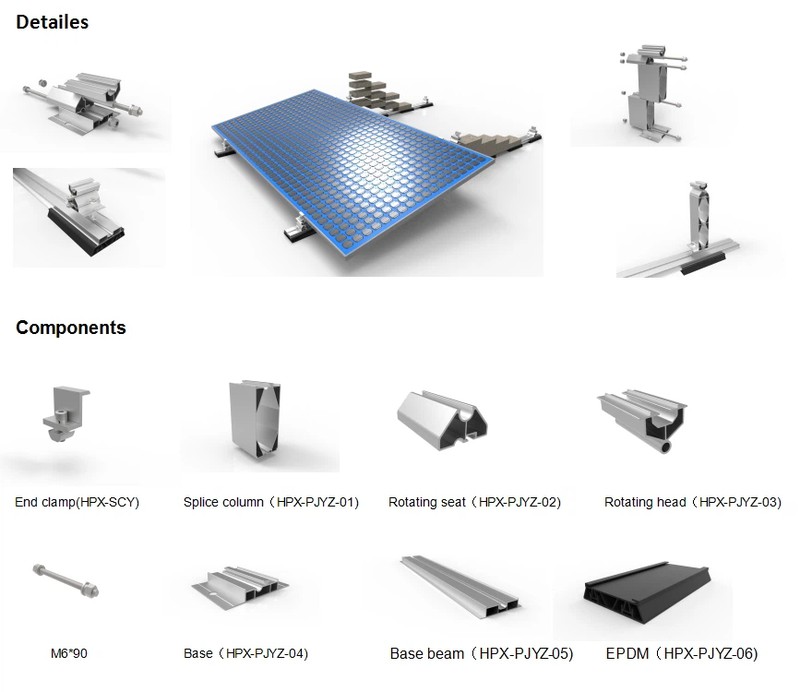 Detailes

Components

End clamp(HPX-SCY)

Splice column（HPX-PJYZ-01)

Rotating seat（HPX-PJYZ-02)

Rotating head（HPX-PJYZ-03)

M6*90

Base（HPX-PJYZ-04)

Base beam（HPX-PJYZ-05)

EPDM（HPX-PJYZ-06)